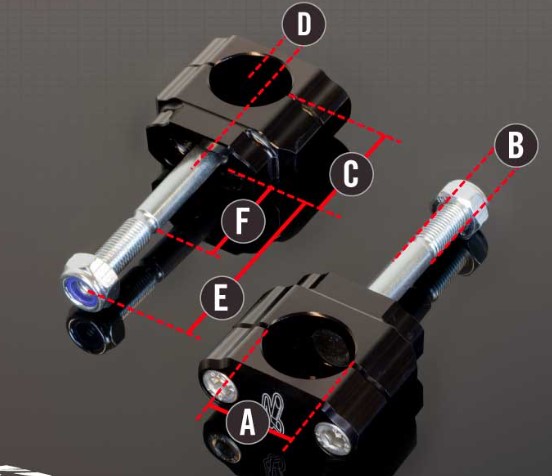 D
B
C
F
E
A